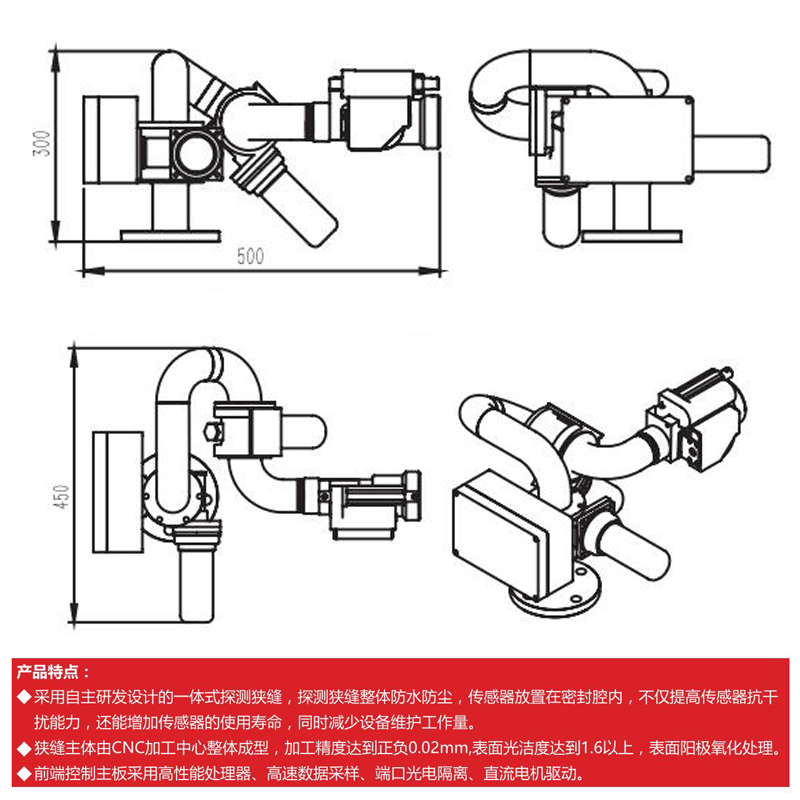 300

500

450

产品特点：

◆采用自主研发设计的一体式探测狭缝，探测狭缝整体防水防尘，传感器放置在密封腔内，不仅提高传感器抗干扰能力，还能增加传感器的使用寿命，同时减少设备维护工作量。

◆狭缝主体由CNC加工中心整体成型，加工精度达到正负0.02mm,表面光洁度达到1.6以上，表面阳极氧化处理。

◆前端控制主板采用高性能处理器、高速数据采样、端口光电隔离、直流电机驱动。